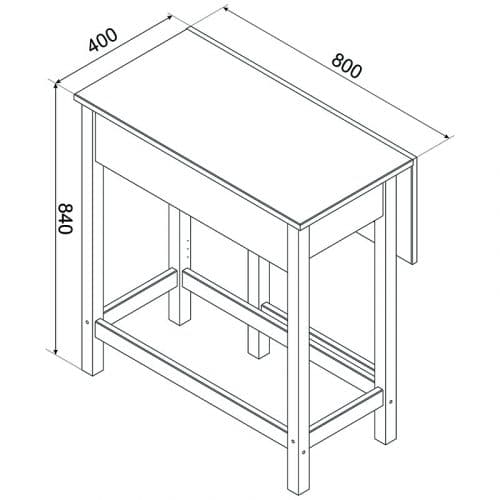 400
800
840